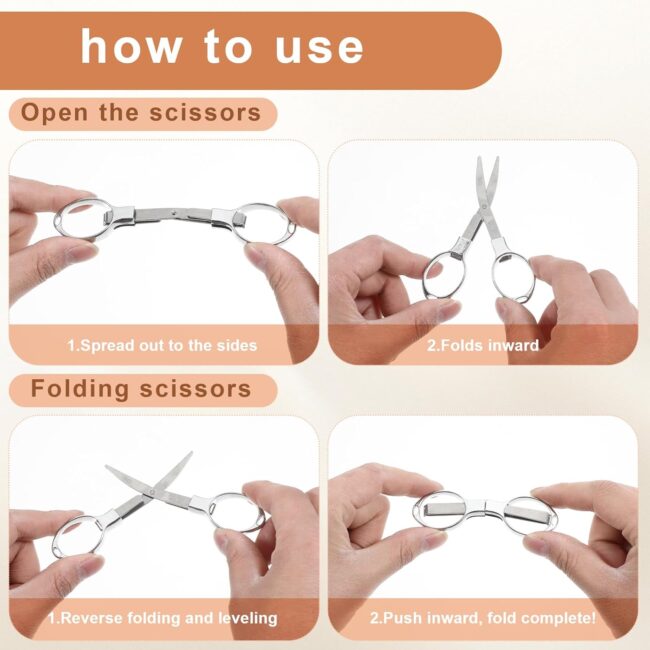 how to use

Open the scissors

1.Spread out to the sides

2.Folds inward

Folding scissors

1.Reverse folding and leveling

2.Push inward, fold complete!